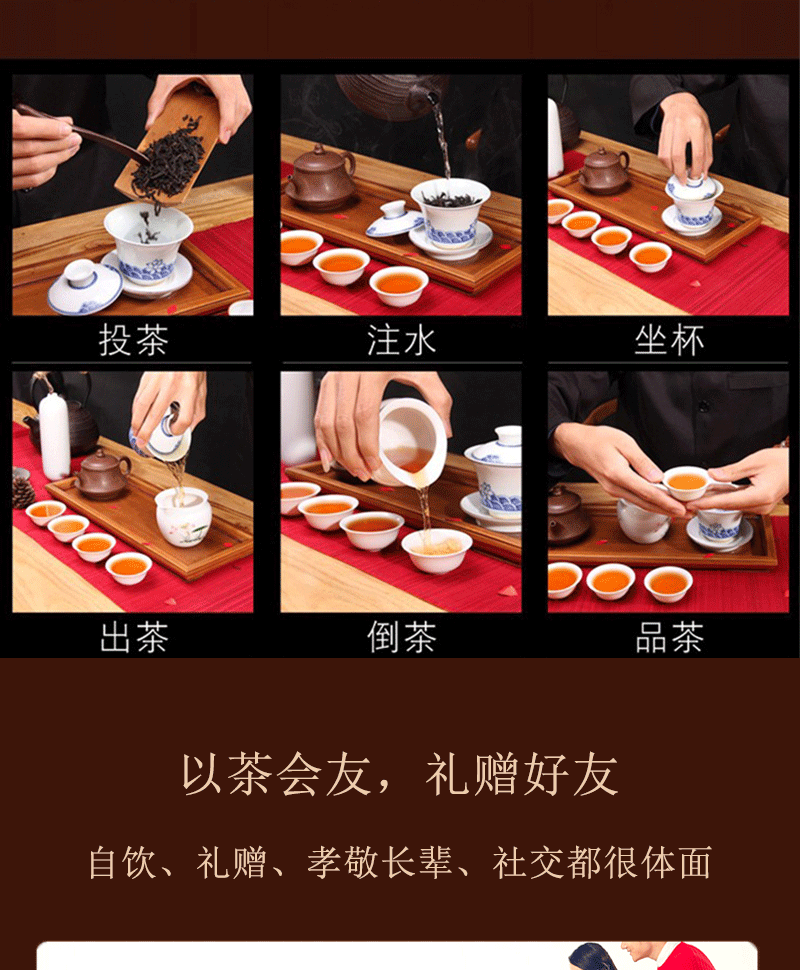 投茶

注水

坐杯

出茶

倒茶

品茶

以茶会友，礼赠好友

自饮、礼赠、孝敬长辈、社交都很体面