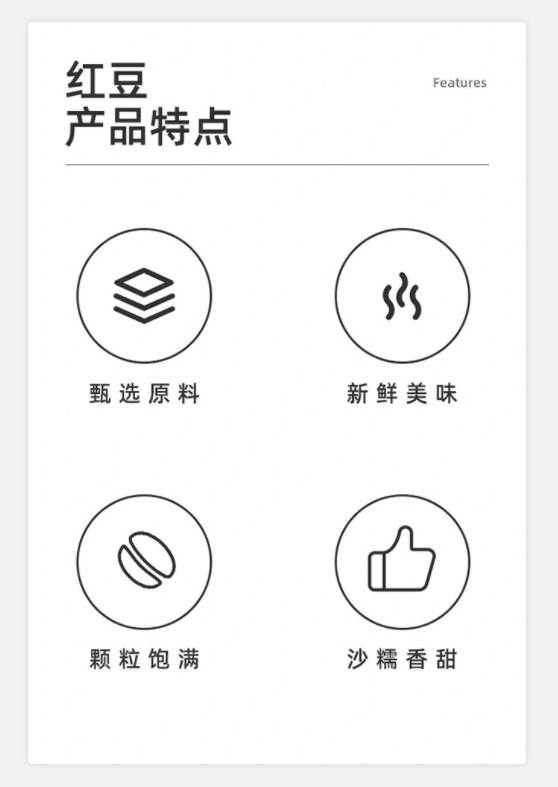 红豆
产品特点

Features

甄选原料

新鲜美味

颗粒饱满

沙糯香甜