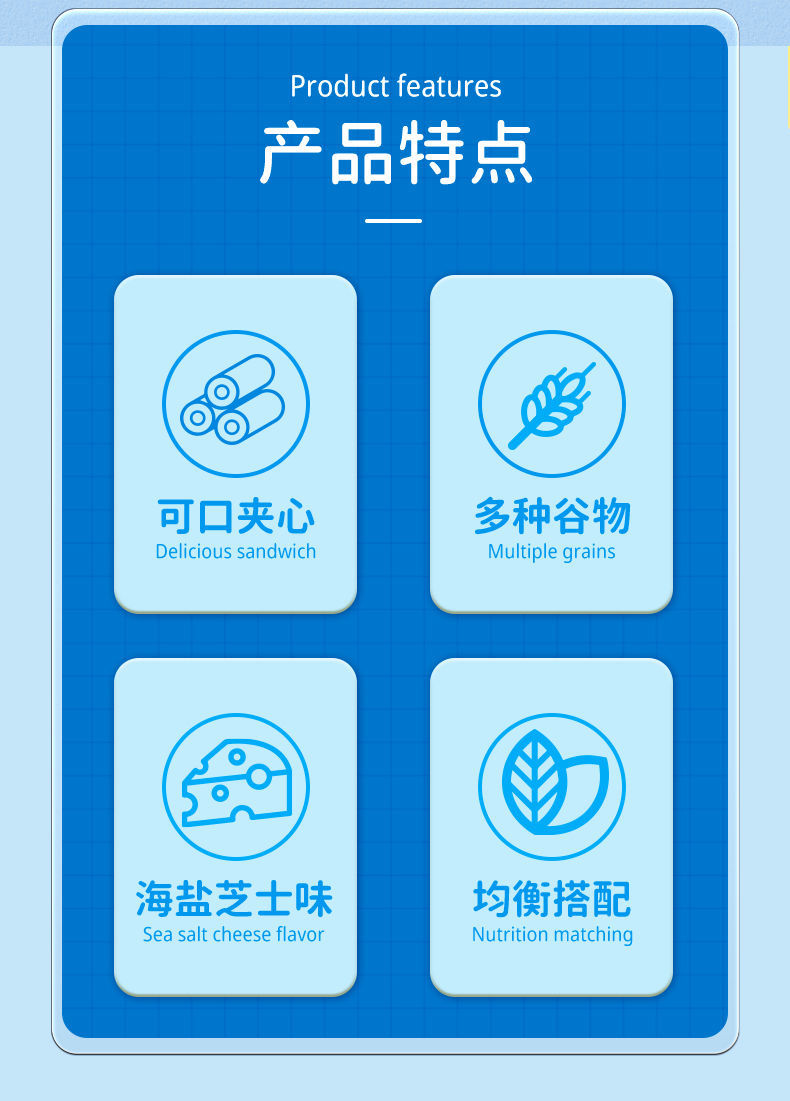 Product features
产品特点

可口夹心
Delicious sandwich

多种谷物
Multiple grains

海盐芝士味
Sea salt cheese flavor

均衡搭配
Nutrition matching